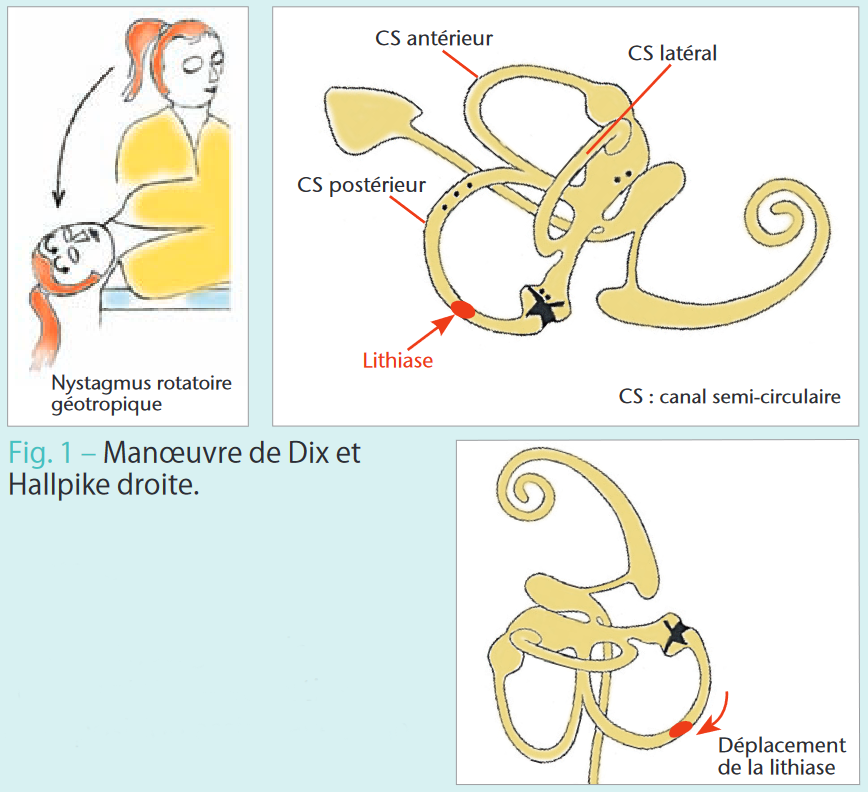 Nystagmus rotatoire géotropique

CS antérieur

CS latéral

CS postérieur

Lithiase

CS : canal semi-circulaire

Fig. 1 – Manœuvre de Dix et Hallpike droite.

Déplacement de la lithiase