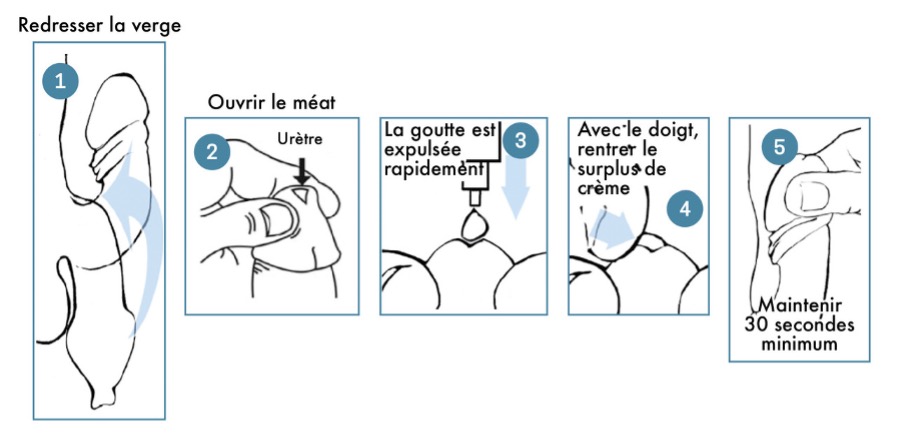 Redresser la verge

1

Ouvrir le méat

2

Urètre

La goutte est expulsée rapidement

3

Avec le doigt, rentrer le surplus de crème

4

5

Maintenir 30 secondes minimum