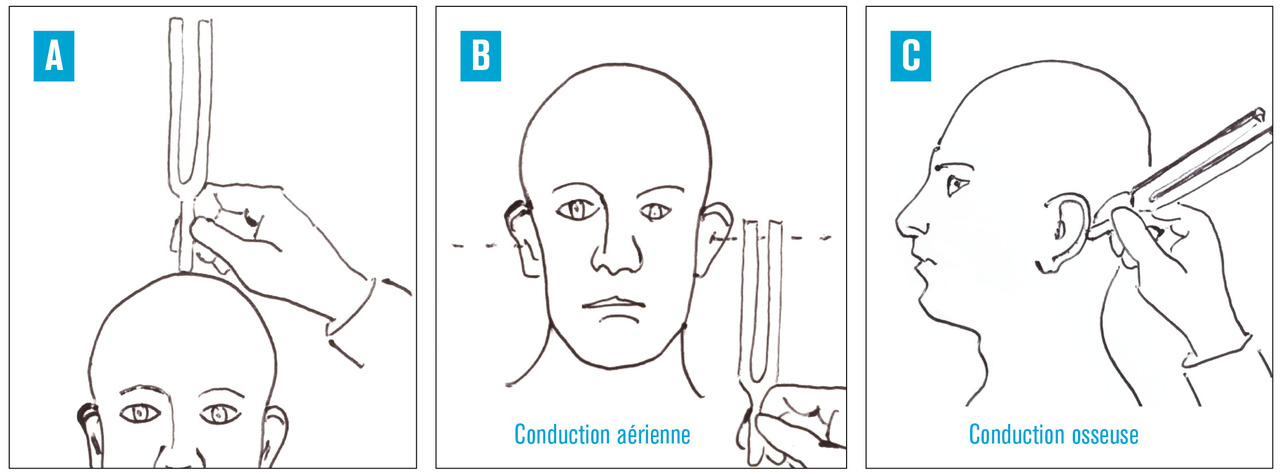 A

B

Conduction aérienne

C

Conduction osseuse