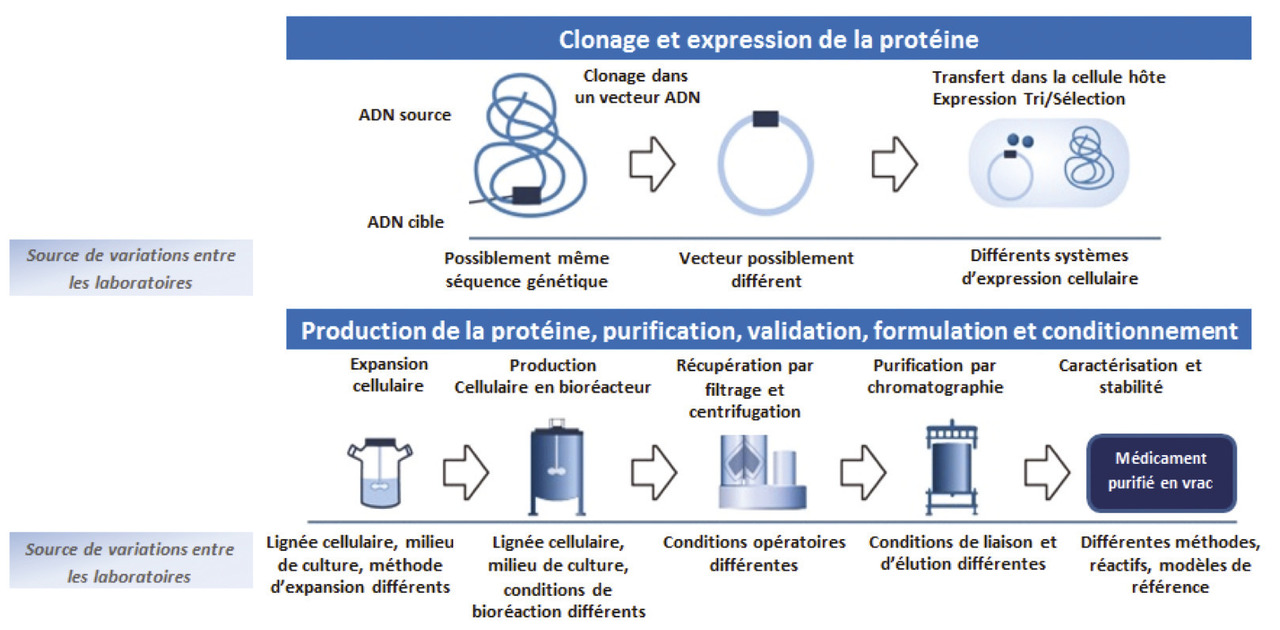 Clonage et expression de la protéine

ADN source

ADN cible

Clonage dans un vecteur ADN

Transfert dans la cellule hôte
Expression Tri/Sélection

Source de variations entre les laboratoires

Possiblement même séquence génétique

Vecteur possiblement différent

Différents systèmes d'expression cellulaire

Production de la protéine, purification, validation, formulation et conditionnement

Expansion cellulaire

Production Cellulaire en bioréacteur

Récupération par filtrage et centrifugation

Purification par chromatographie

Caractérisation et stabilité

Médicament purifié en vrac

Source de variations entre les laboratoires

Lignée cellulaire, milieu de culture, méthode d'expansion différents

Lignée cellulaire, milieu de culture, conditions de bioréaction différents

Conditions opératoires différentes

Conditions de liaison et d'élution différentes

Différentes méthodes, réactifs, modèles de référence