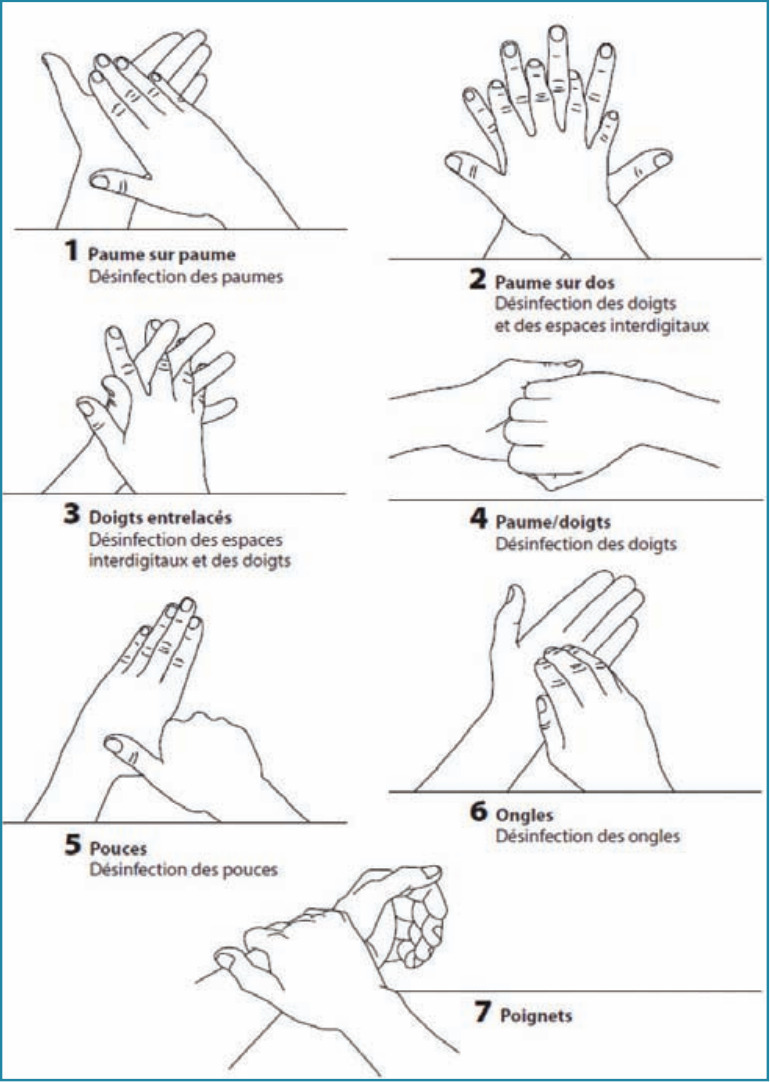 1 Paume sur paume
Désinfection des paumes

2 Paume sur dos
Désinfection des doigts et des espaces interdigitaux

3 Doigts entrelacés
Désinfection des espaces interdigitaux et des doigts

4 Paume/doigts
Désinfection des doigts

5 Pouces
Désinfection des pouces

6 Ongles
Désinfection des ongles

7 Poignets