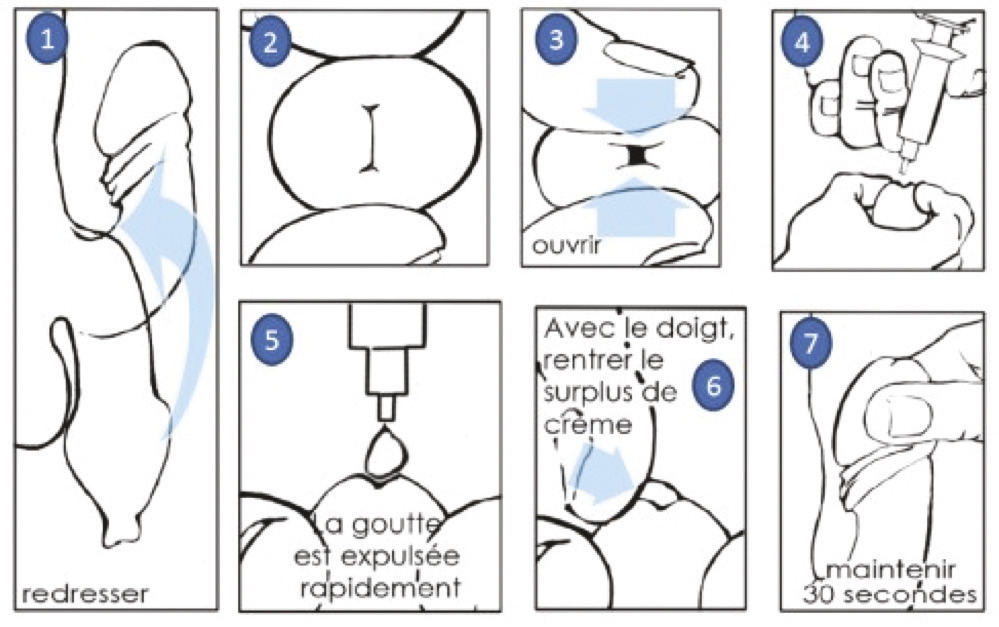 1

redresser

2

3

ouvrir

4

5

La goutte est expulsée rapidement

Avec le doigt, rentrer le surplus de crème

6

7

maintenir 30 secondes