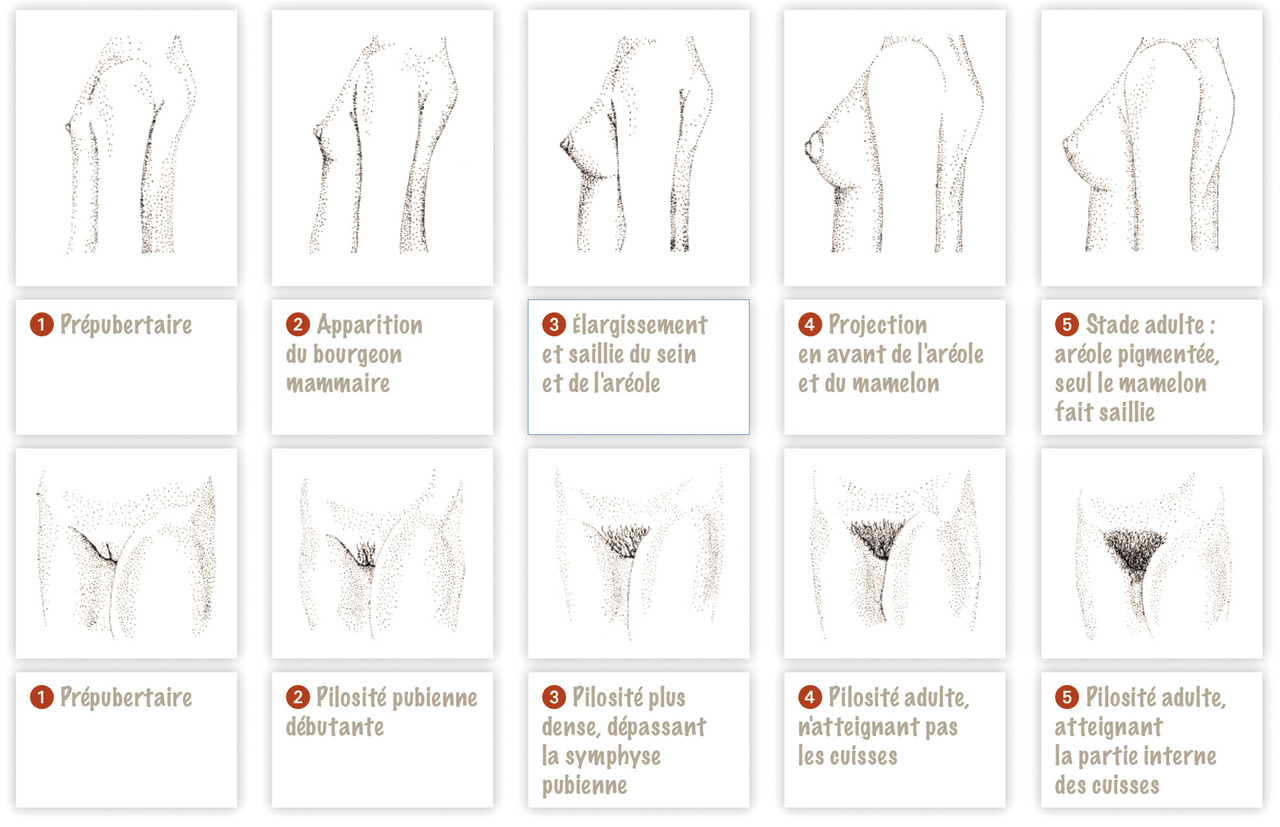 1 Prépubertaire

2 Apparition du bourgeon mammaire

3 Élargissement et saillie du sein et de l'aréole

4 Projection en avant de l'aréole et du mamelon

5 Stade adulte : aréole pigmentée, seul le mamelon fait saillie

1 Prépubertaire

2 Pilosité pubienne débutante

3 Pilosité plus dense, dépassant la symphyse pubienne

4 Pilosité adulte, n'atteignant pas les cuisses

5 Pilosité adulte, atteignant la partie interne des cuisses